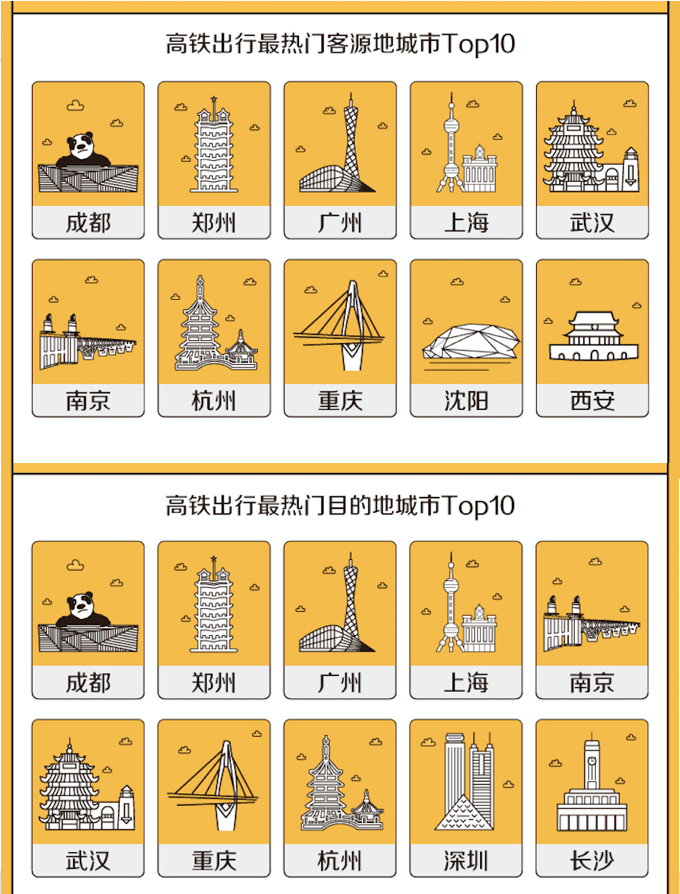 高铁出行最热门客源地城市Top10

成都

郑州

广州

上海

武汉

南京

杭州

重庆

沈阳

西安

高铁出行最热门目的地城市Top10

成都

郑州

广州

上海

南京

武汉

重庆

杭州

深圳

长沙